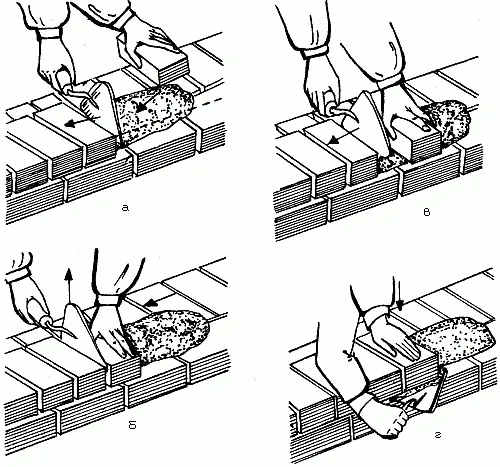 а

в

б

г