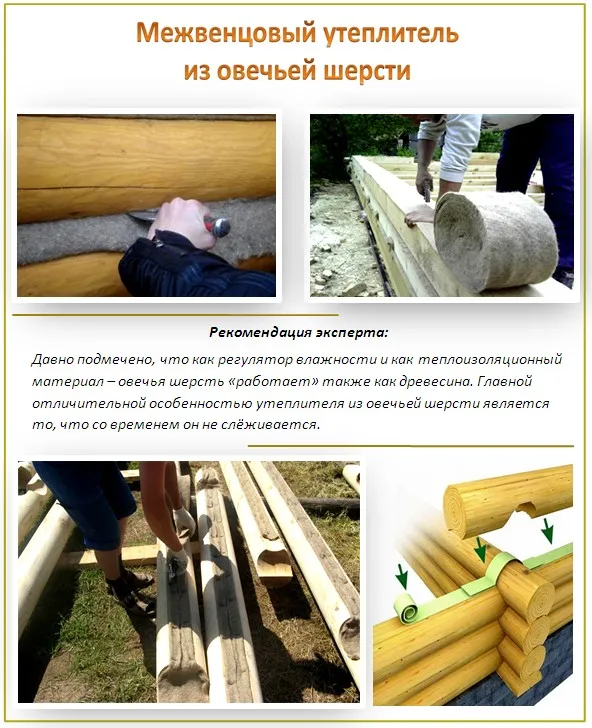 Межвенцовый утеплитель из овечьей шерсти

Рекомендация эксперта:

Давно подмечено, что как регулятор влажности и как теплоизоляционный материал – овечья шерсть «работает» также как древесина. Главной отличительной особенностью утеплителя из овечьей шерсти является то, что со временем он не слёживается.