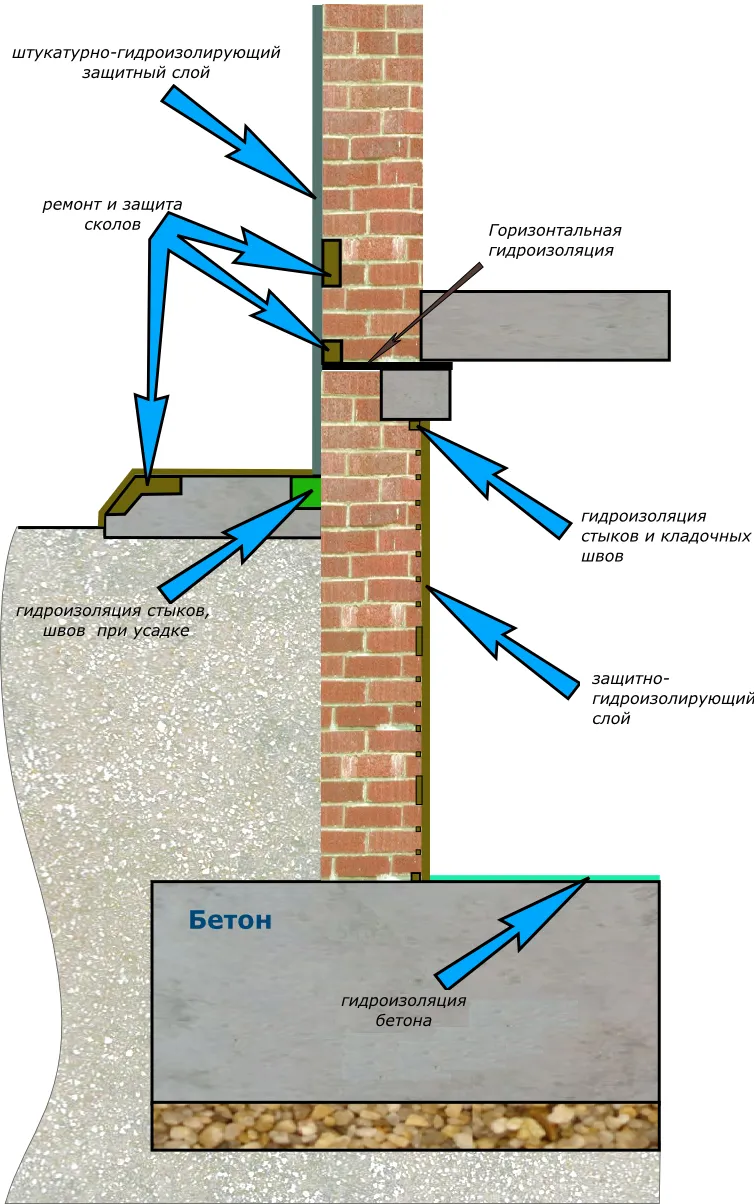 штукатурно-гидроизолирующий защитный слой

ремонт и защита сколов

Горизонтальная гидроизоляция

гидроизоляция стыков и кладочных швов

гидроизоляция стыков, швов при усадке

защитно-гидроизолирующий слой

Бетон

гидроизоляция бетона