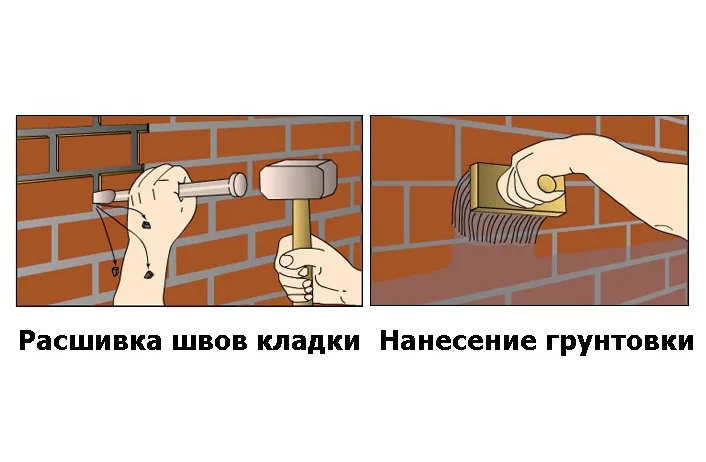 Расшивка швов кладки

Нанесение грунтовки