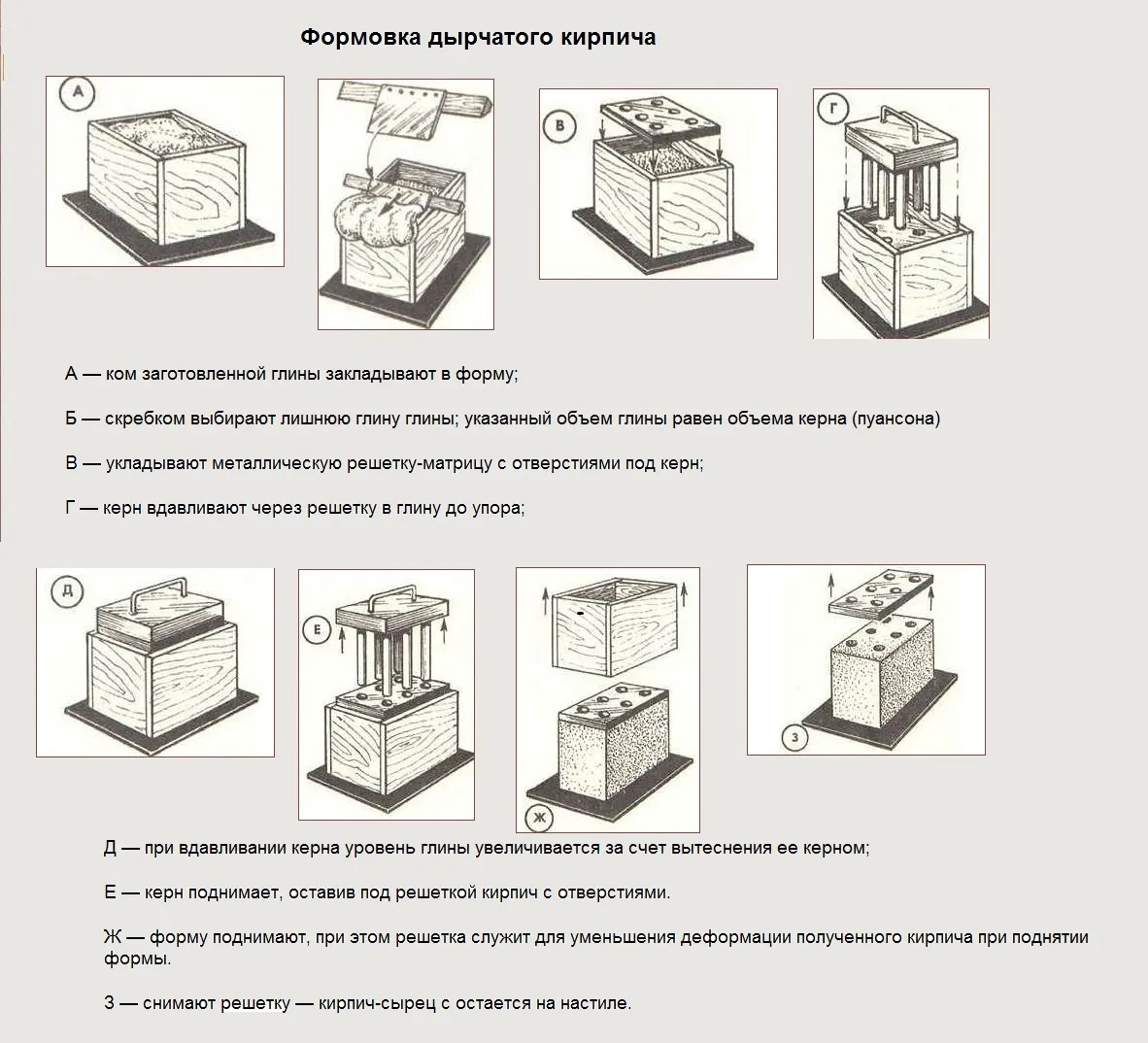 Формовка дырчатого кирпича

А

В

Г

А — ком заготовленной глины закладывают в форму;

Б — скребком выбирают лишнюю глину глины; указанный объем глины равен объема керна (пуансона)

В — укладывают металлическую решетку-матрицу с отверстиями под керн;

Г — керн вдавливают через решетку в глину до упора;

Д

Е

Ж

З

Д — при вдавливании керна уровень глины увеличивается за счет вытеснения ее керном;

Е — керн поднимает, оставив под решеткой кирпич с отверстиями.

Ж — форму поднимают, при этом решетка служит для уменьшения деформации полученного кирпича при поднятии формы.

З — снимают решетку — кирпич-сырец с остается на настиле.