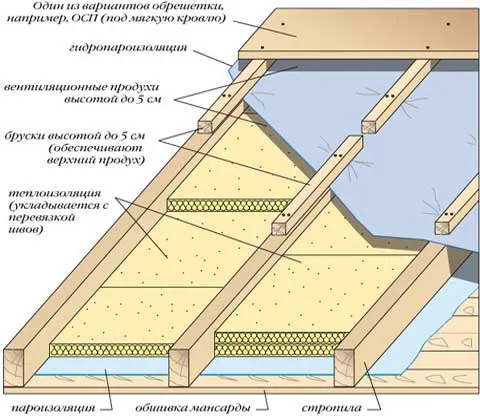 Один из вариантов обрешетки, например, ОСП (под мягкую кровлю)

гидропароизоляция

вентиляционные продухи высотой до 5 см

бруски высотой до 5 см (обеспечивают верхний продух)

теплоизоляция (укладывается с перевязкой швов)

пароизоляция

обшивка мансарды

стропила