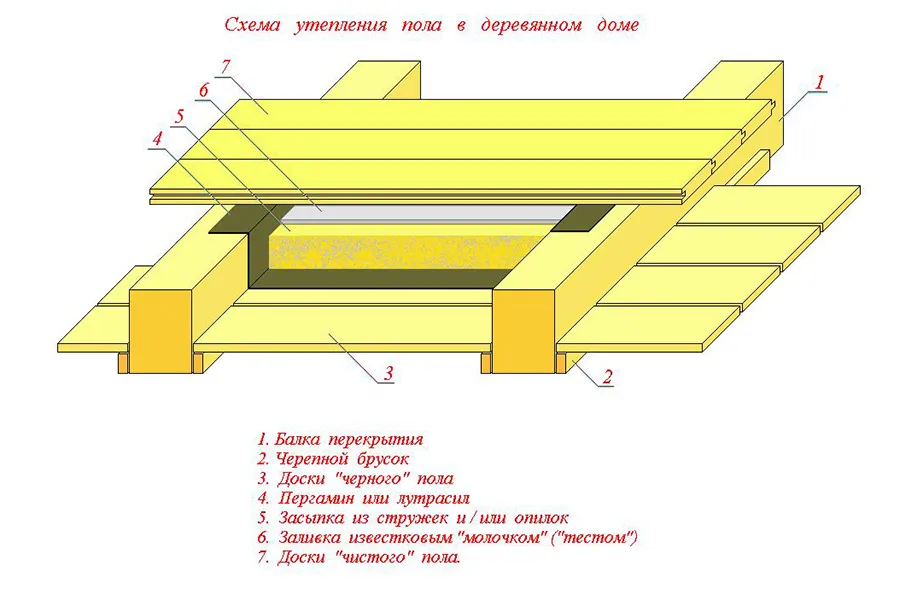 Схема утепления пола в деревянном доме

7
6
5
4
1
3
2

1. Балка перекрытия
2. Черепной брусок
3. Доски "черного" пола
4. Пергамин или лутрасил
5. Засыпка из стружек и / или опилок
6. Заливка известковым "молочком" ("тестом")
7. Доски "чистого" пола.