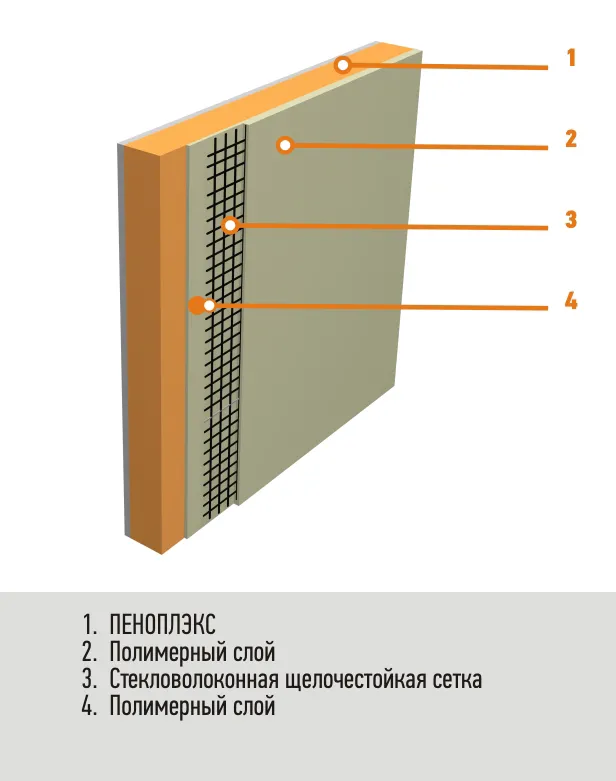 1
2
3
4

1. ПЕНОПЛЭКС
2. Полимерный слой
3. Стекловолоконная щелочестойкая сетка
4. Полимерный слой