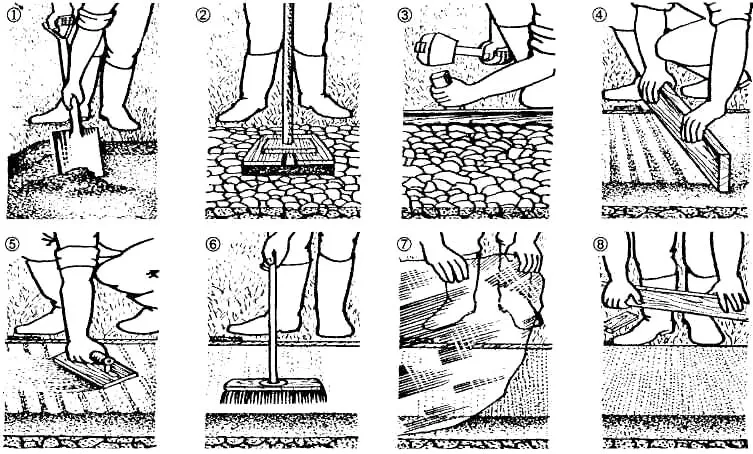 ①

②

③

④

⑤

⑥

⑦

⑧