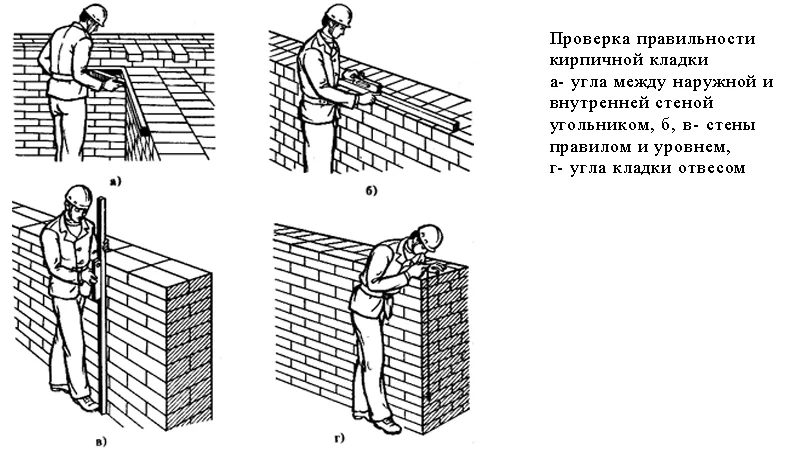 а)

б)

в)

г)

Проверка правильности кирпичной кладки
а- угла между наружной и внутренней стеной угольником, б, в- стены правилом и уровнем,
г- угла кладки отвесом