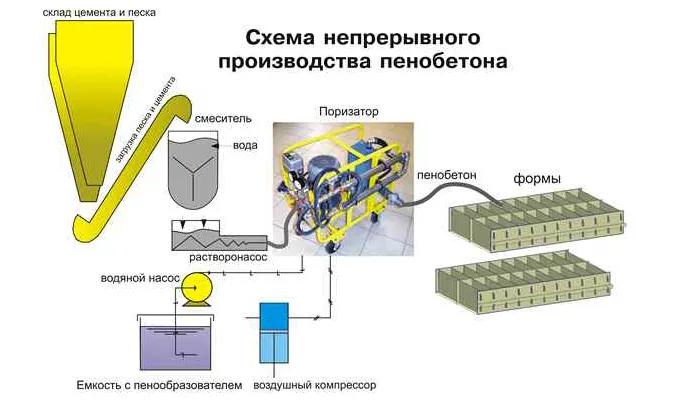 склад цемента и песка

Схема непрерывного производства пенобетона

загрузка песка и цемента

смеситель

вода

Поризатор

пенобетон

формы

растворонасос

водяной насос

Емкость с пенообразователем

воздушный компрессор