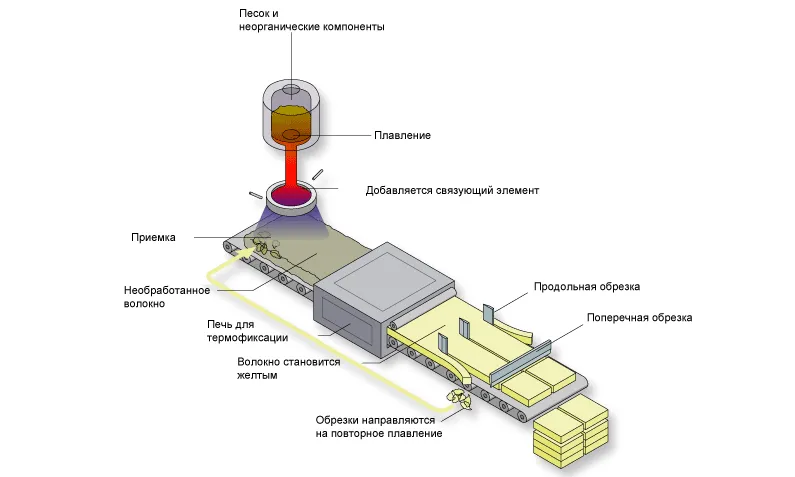 Песок и
неорганические компоненты

Плавление

Добавляется связующий элемент

Приемка

Необработанное
волокно

Печь для
термофиксации

Волокно становится
желтым

Продольная обрезка

Поперечная обрезка

Обрезки направляются
на повторное плавление