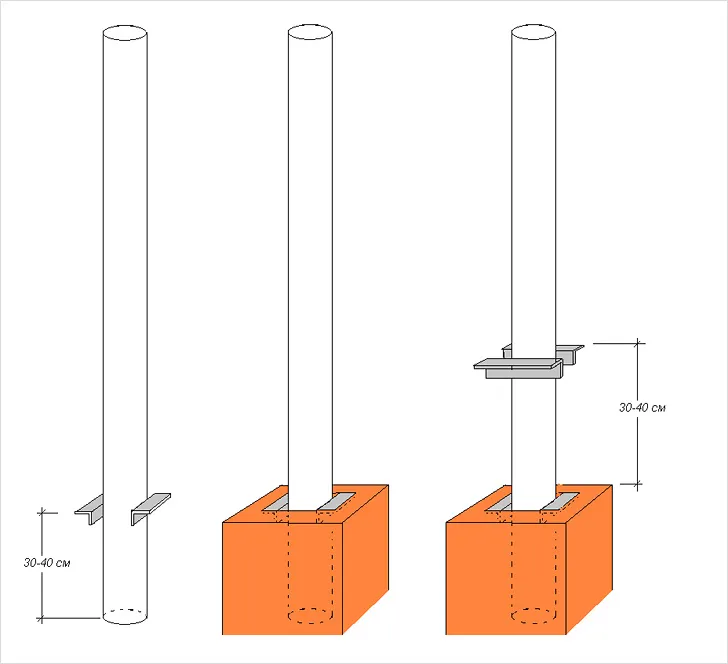 30-40 см

30-40 см