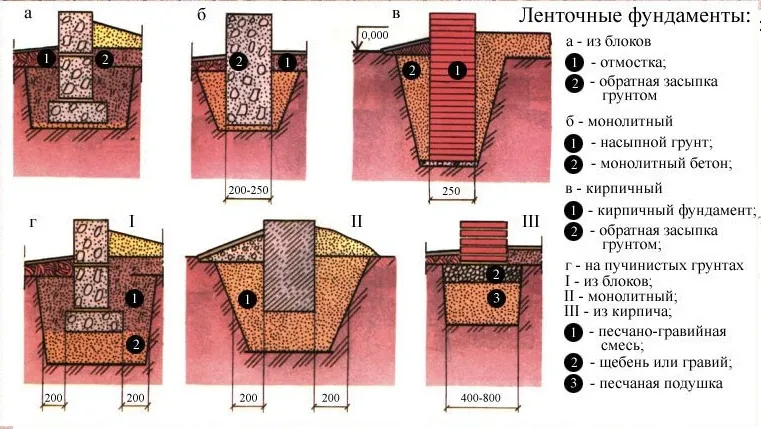 а

1 2

б

2 1

200-250

в

0,000

2 1

250

г I

1

2

200 200

II

1

200 200

III

2

3

400-800

Ленточные фундаменты:

а - из блоков

1 - отмостка;

2 - обратная засыпка грунтом

б - монолитный

1 - насыпной грунт;

2 - монолитный бетон;

в - кирпичный

1 - кирпичный фундамент;

2 - обратная засыпка грунтом;

г - на пучинистых грунтах
I - из блоков;
II - монолитный;
III - из кирпича;

1 - песчано-гравийная смесь;

2 - щебень или гравий;

3 - песчаная подушка